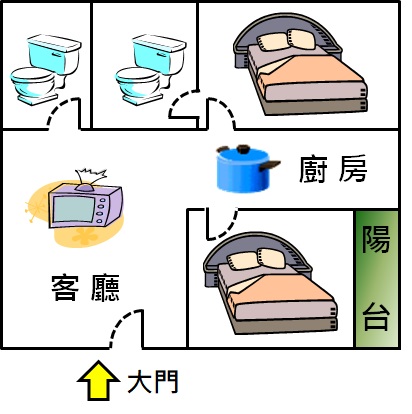 廚房

陽台

客廳

大門