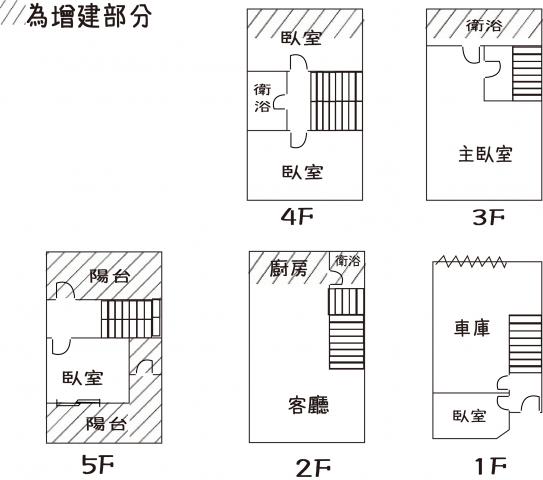 為增建部分

臥室
衛浴
臥室
4F

衛浴
主臥室
3F

陽台
臥室
陽台
5F

廚房
衛浴
客廳
2F

車庫
臥室
1F