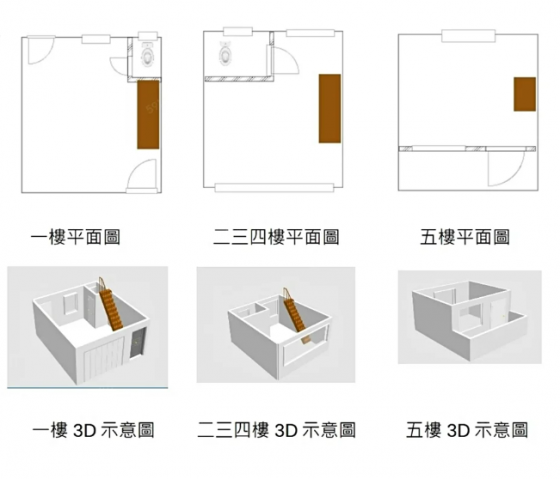 一樓平面圖

二三四樓平面圖

五樓平面圖

一樓 3D 示意圖

二三四樓 3D 示意圖

五樓 3D 示意圖