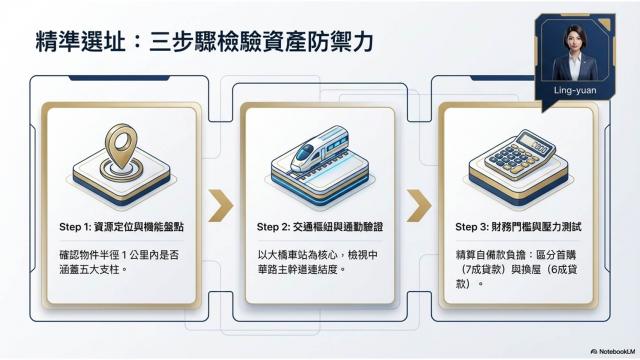 精準選址：三步驟檢驗資產防禦力

Ling-yuan

Step 1: 資源定位與機能盤點

確認物件半徑 1 公里內是否涵蓋五大支柱。

Step 2: 交通樞紐與通勤驗證

以大橋車站為核心，檢視中華路主幹道連結度。

Step 3: 財務門檻與壓力測試

精算自備款負擔：區分首購（7成貸款）與換屋（6成貸款）。

NotebookLM